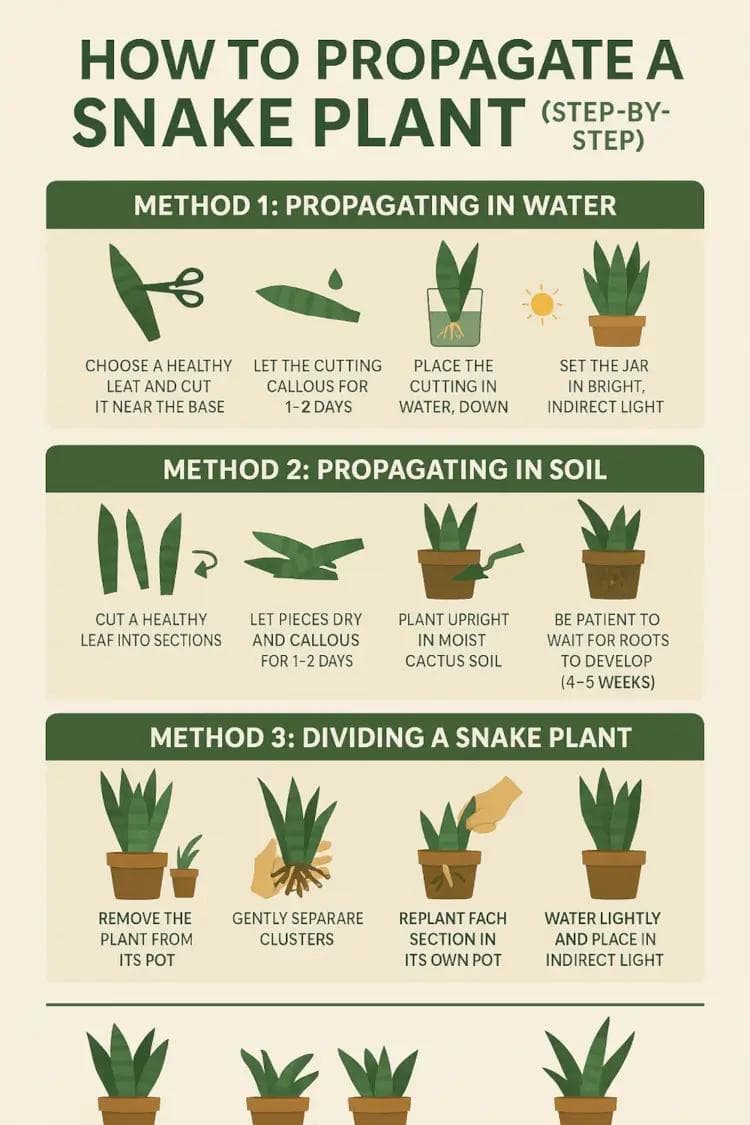 HOW TO PROPAGATE A SNAKE PLANT (STEP-BY-STEP)

METHOD 1: PROPAGATING IN WATER

CHOOSE A HEALTHY LEAT AND CUT IT NEAR THE BASE

LET THE CUTTING CALLOUS FOR 1–2 DAYS

PLACE THE CUTTING IN WATER, DOWN

SET THE JAR IN BRIGHT, INDIRECT LIGHT

METHOD 2: PROPAGATING IN SOIL

CUT A HEALTHY LEAF INTO SECTIONS

LET PIECES DRY AND CALLOUS FOR 1–2 DAYS

PLANT UPRIGHT IN MOIST CACTUS SOIL

BE PATIENT TO WAIT FOR ROOTS TO DEVELOP (4–5 WEEKS)

METHOD 3: DIVIDING A SNAKE PLANT

REMOVE THE PLANT FROM ITS POT

GENTLY SEPARARE CLUSTERS

REPLANT FACH SECTION IN ITS OWN POT

WATER LIGHTLY AND PLACE IN INDIRECT LIGHT